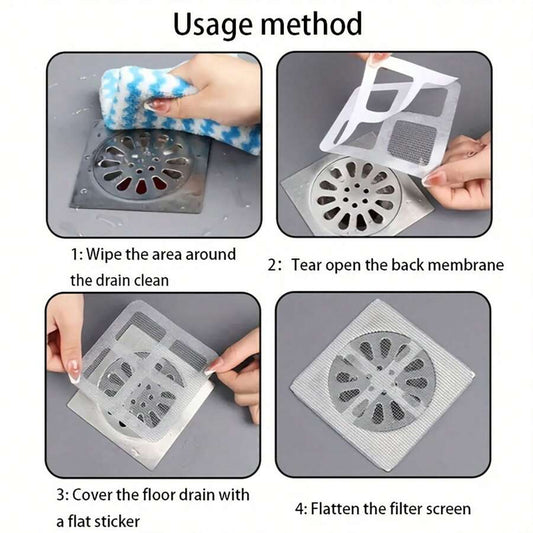 Usage method

1: Wipe the area around the drain clean

2: Tear open the back membrane

3: Cover the floor drain with a flat sticker

4: Flatten the filter screen